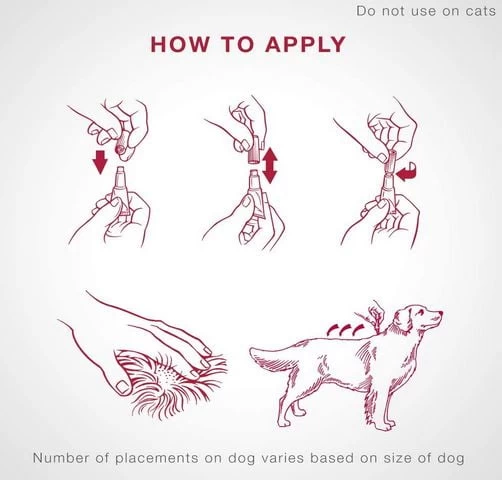 Do not use on cats

HOW TO APPLY

Number of placements on dog varies based on size of dog